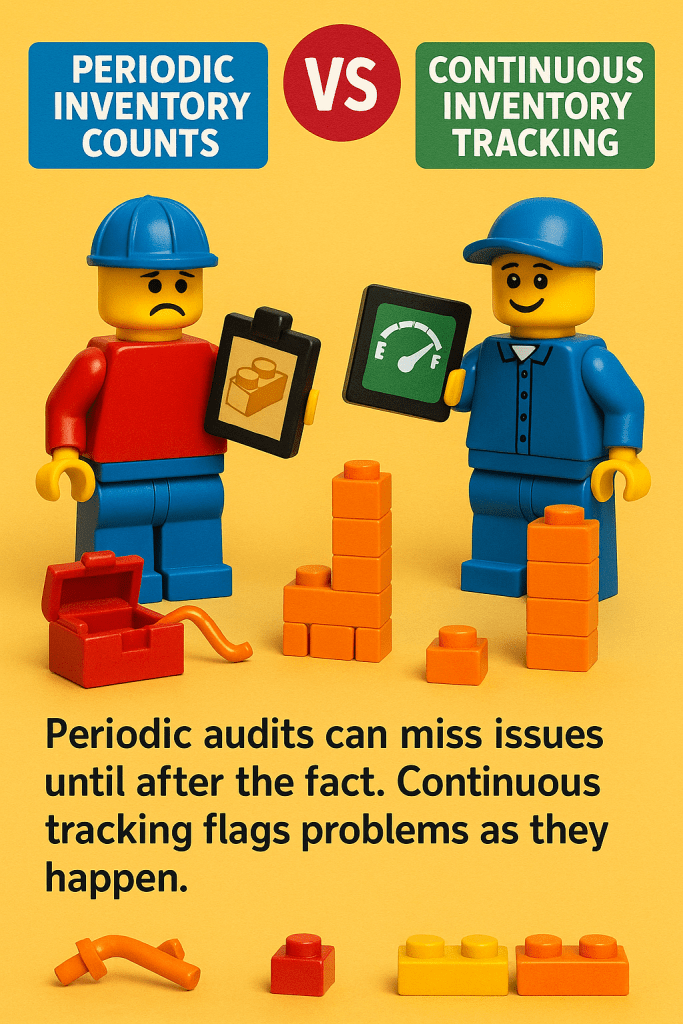 PERIODIC INVENTORY COUNTS

VS

CONTINUOUS INVENTORY TRACKING

E F

Periodic audits can miss issues until after the fact. Continuous tracking flags problems as they happen.